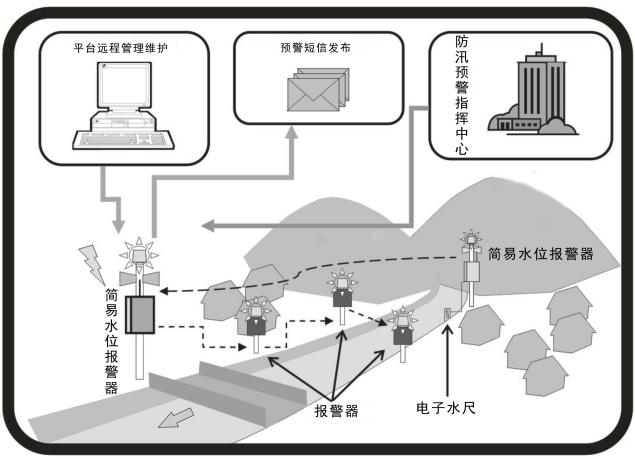 平台远程管理维护

预警短信发布

防汛预警指挥中心

简易水位报警器

简易水位报警器

报警器

电子水尺